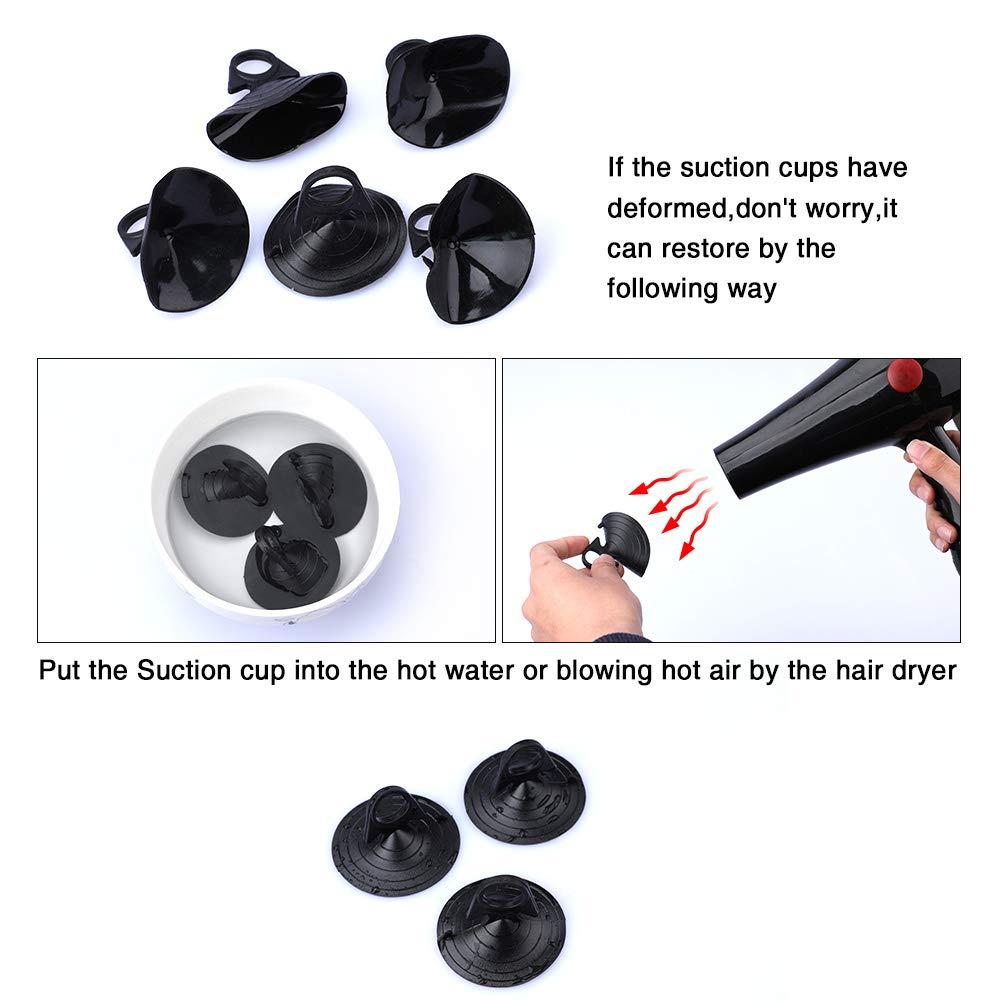 If the suction cups have deformed,don't worry,it can restore by the following way

Put the Suction cup into the hot water or blowing hot air by the hair dryer